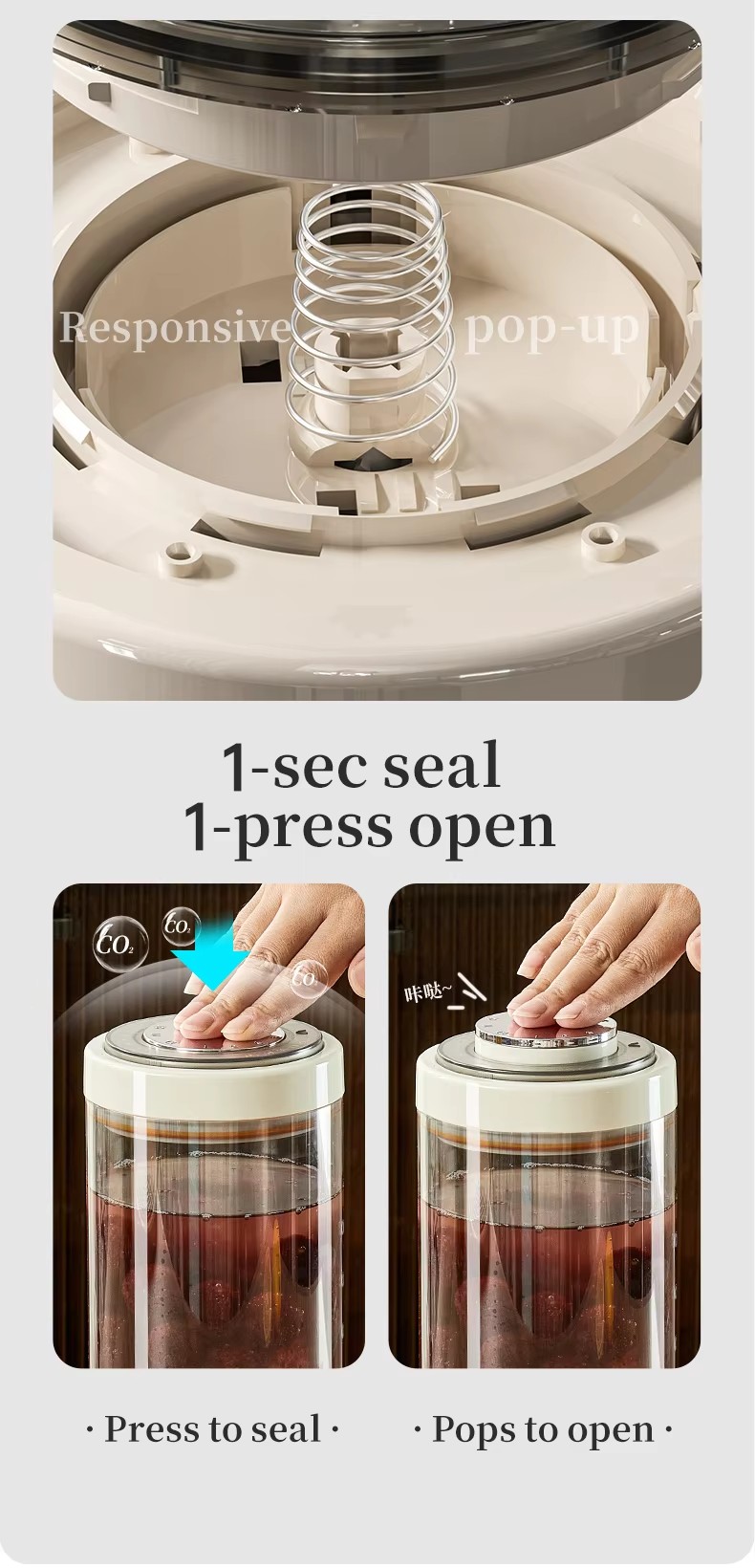 Responsive pop-up

1-sec seal
1-press open

$CO_2$ $CO_2$ $CO_2$

咔哒~

· Press to seal ·

· Pops to open ·